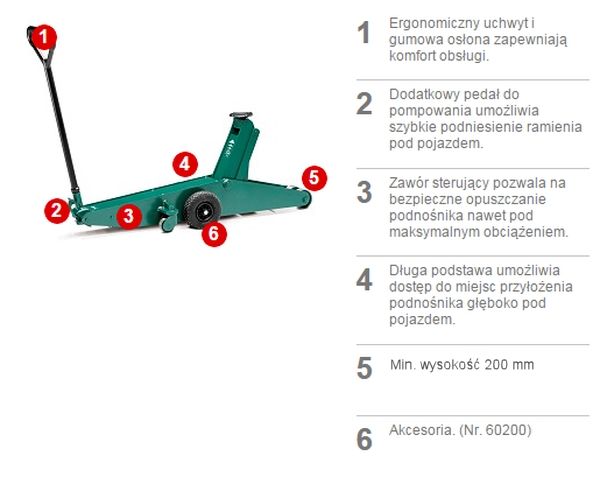 1
2
3
4
5
6

1 Ergonomiczny uchwyt i gumowa osłona zapewniają komfort obsługi.

2 Dodatkowy pedał do pompowania umożliwia szybkie podniesienie ramienia pod pojazdem.

3 Zawór sterujący pozwala na bezpieczne opuszczanie podnośnika nawet pod maksymalnym obciążeniem.

4 Długa podstawa umożliwia dostęp do miejsc przyłożenia podnośnika głęboko pod pojazdem.

5 Min. wysokość 200 mm

6 Akcesoria. (Nr. 60200)