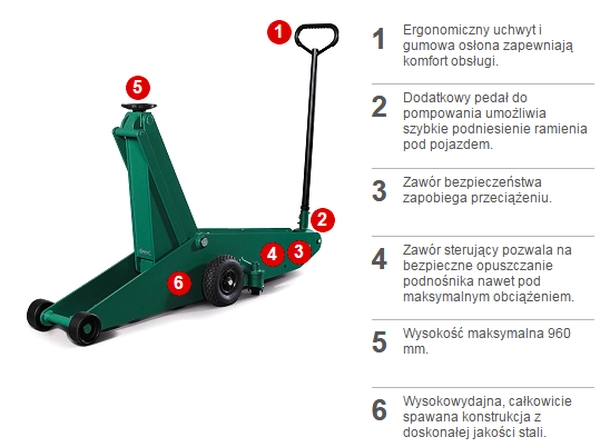 1
5
2
4
3
6

1 Ergonomiczny uchwyt i gumowa osłona zapewniają komfort obsługi.

2 Dodatkowy pedał do pompowania umożliwia szybkie podniesienie ramienia pod pojazdem.

3 Zawór bezpieczeństwa zapobiega przeciążeniu.

4 Zawór sterujący pozwala na bezpieczne opuszczanie podnośnika nawet pod maksymalnym obciążeniem.

5 Wysokość maksymalna 960 mm.

6 Wysokowydajna, całkowicie spawana konstrukcja z doskonałej jakości stali.