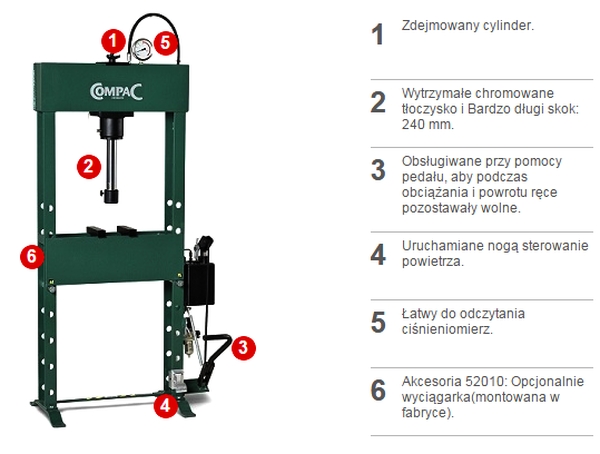 1 5

COMPAC

2

6

3

4

1 Zdejmowany cylinder.

2 Wytrzymałe chromowane tłoczysko i Bardzo długi skok: 240 mm.

3 Obsługiwane przy pomocy pedału, aby podczas obciążania i powrotu ręce pozostawały wolne.

4 Uruchamiane nogą sterowanie powietrza.

5 Łatwy do odczytania ciśnieniomierz.

6 Akcesoria 52010: Opcjonalnie wyciągarka(montowana w fabryce).