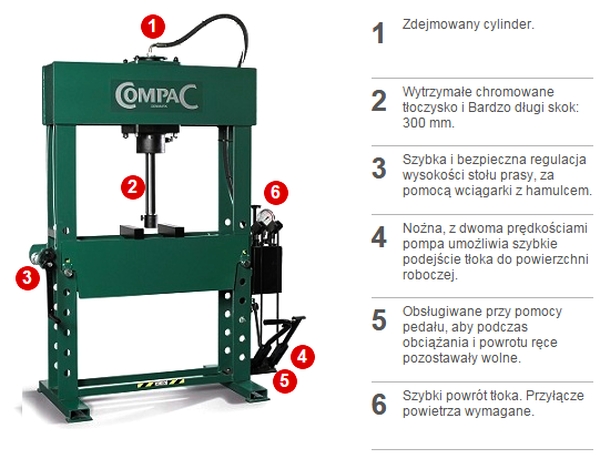 1

COMPAC

2

6

3

4

5

1 Zdejmowany cylinder.

2 Wytrzymałe chromowane tłoczysko i Bardzo długi skok: 300 mm.

3 Szybka i bezpieczna regulacja wysokości stołu prasy, za pomocą wciągarki z hamulcem.

4 Nożna, z dwoma prędkościami pompa umożliwia szybkie podejście tłoka do powierzchni roboczej.

5 Obsługiwane przy pomocy pedału, aby podczas obciążania i powrotu ręce pozostawały wolne.

6 Szybki powrót tłoka. Przyłącze powietrza wymagane.