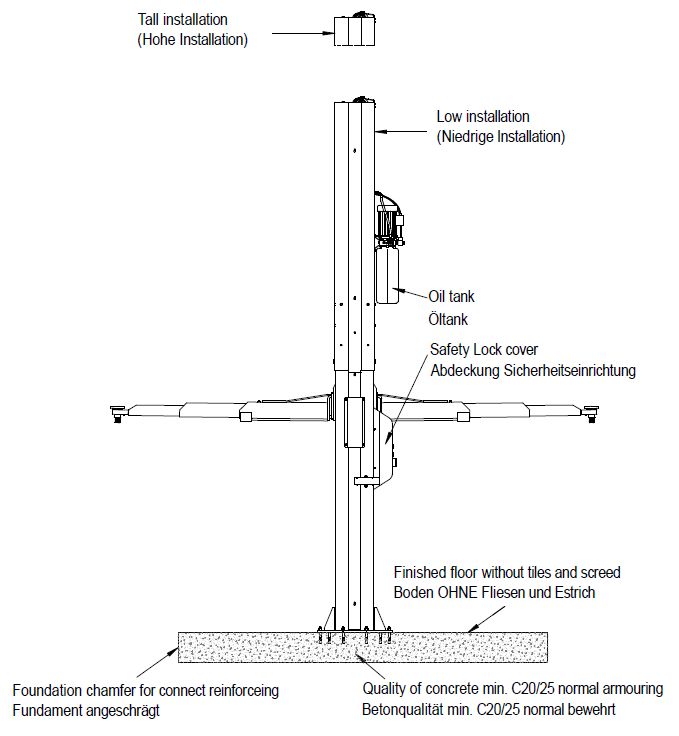 Tall installation
(Hohe Installation)

Low installation
(Niedrige Installation)

Oil tank
Öltank

Safety Lock cover
Abdeckung Sicherheitseinrichtung

Finished floor without tiles and screed
Boden OHNE Fliesen und Estrich

Foundation chamfer for connect reinforceing
Fundament angeschrägt

Quality of concrete min. C20/25 normal armouring
Betonqualität min. C20/25 normal bewehrt