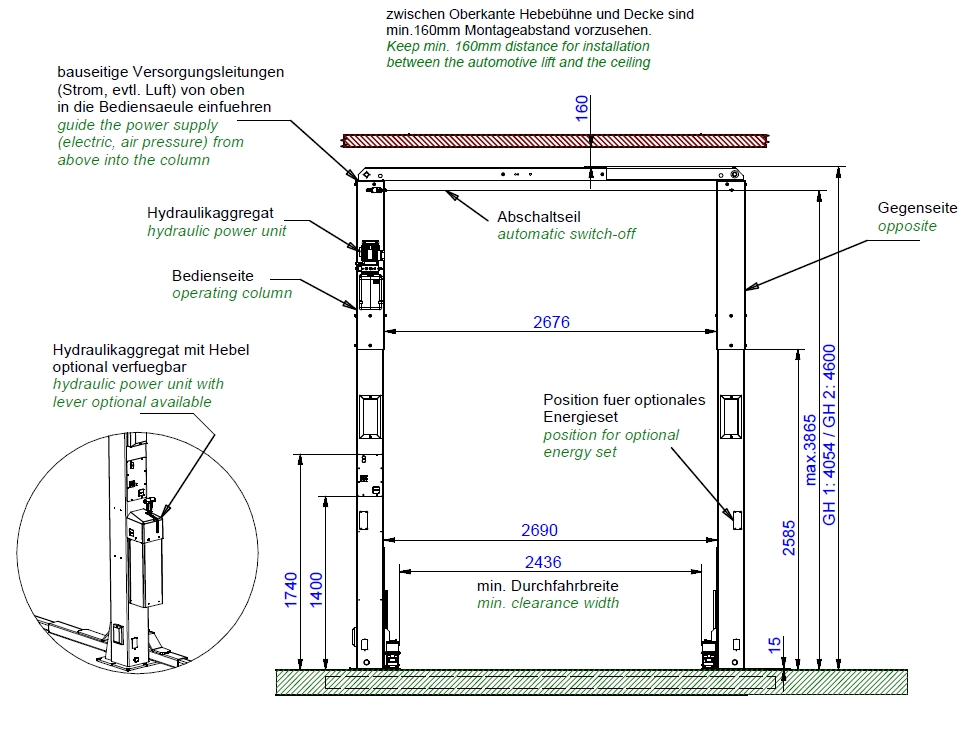 zwischen Oberkante Hebebühne und Decke sind min.160mm Montageabstand vorzusehen.
Keep min. 160mm distance for installation between the automotive lift and the ceiling

bauseitige Versorgungsleitungen (Strom, evtl. Luft) von oben in die Bediensaeule einfuehren
guide the power supply (electric, air pressure) from above into the column

160

Hydraulikaggregat
hydraulic power unit

Abschaltseil
automatic switch-off

Gegenseite
opposite

Bedienseite
operating column

2676

Hydraulikaggregat mit Hebel optional verfuegbar
hydraulic power unit with lever optional available

Position fuer optionales Energieset
position for optional energy set

max.3865

GH 1: 4054 / GH 2: 4600

2690

2585

2436

min. Durchfahrbreite
min. clearance width

1740

1400

15