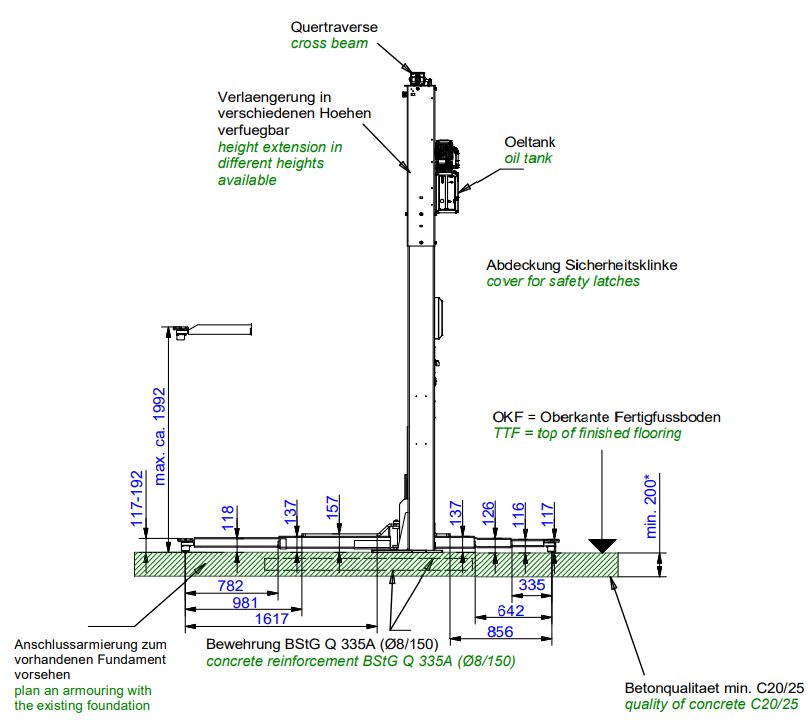 Quertraverse
cross beam

Verlaengerung in verschiedenen Hoehen verfuegbar
height extension in different heights available

Oeltank
oil tank

Abdeckung Sicherheitsklinke
cover for safety latches

OKF = Oberkante Fertigfussboden
TTF = top of finished flooring

max. ca. 1992
117-192
118
137
157
137
126
116
117
min. 200*
782
981
1617
335
642
856

Anschlussarmierung zum vorhandenen Fundament vorsehen
plan an armouring with the existing foundation

Bewehrung BStG Q 335A (Ø8/150)
concrete reinforcement BStG Q 335A (Ø8/150)

Betonqualitaet min. C20/25
quality of concrete C20/25