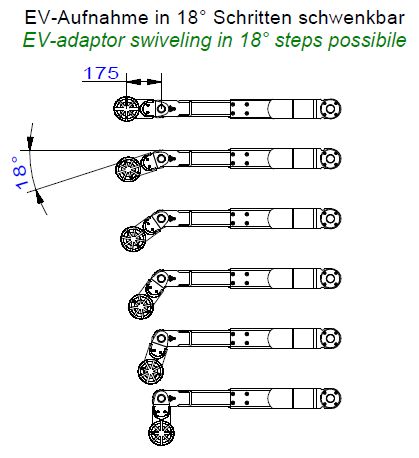 EV-Aufnahme in 18° Schritten schwenkbar
EV-adaptor swiveling in 18° steps possibile

175

18°