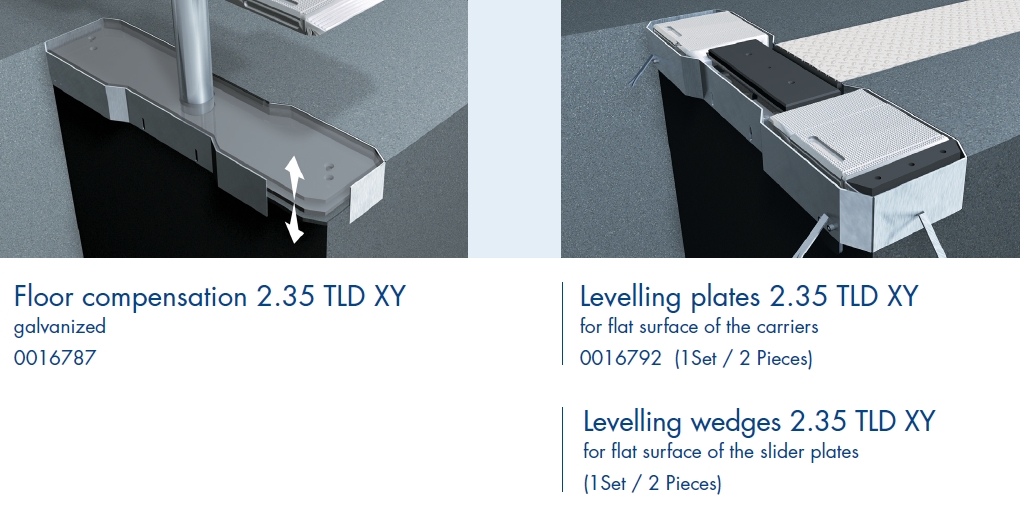 Floor compensation 2.35 TLD XY
galvanized
0016787

Levelling plates 2.35 TLD XY
for flat surface of the carriers
0016792 (1Set / 2 Pieces)

Levelling wedges 2.35 TLD XY
for flat surface of the slider plates
(1Set / 2 Pieces)