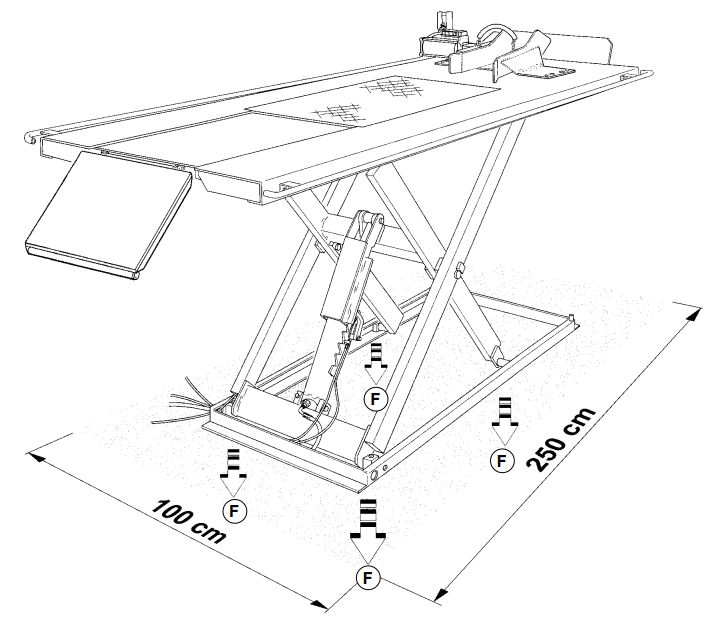 F
F
F
F
100 cm
250 cm