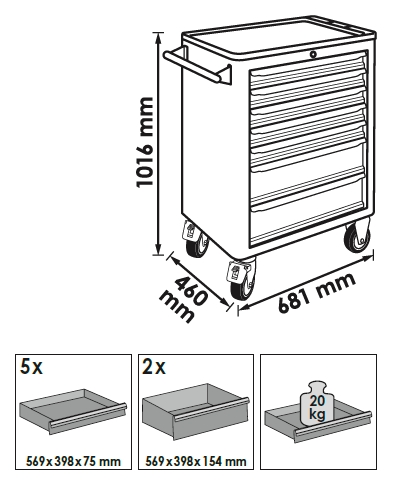 1016 mm

460 mm

681 mm

5x

569x398x75 mm

2x

569x398x154 mm

20 kg