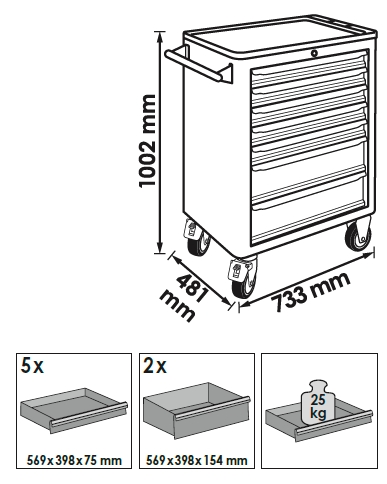 1002 mm

481 mm

733 mm

5x

569x398x75 mm

2x

569x398x154 mm

25 kg