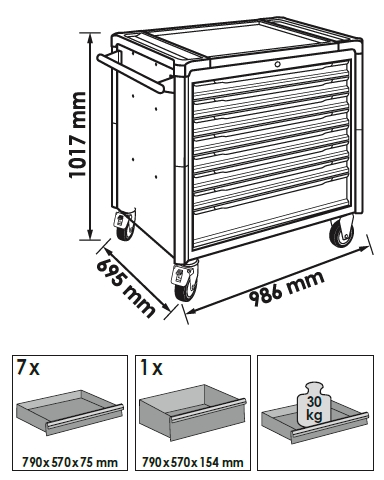 1017 mm

695 mm

986 mm

7 x

790 x 570 x 75 mm

1 x

790 x 570 x 154 mm

30 kg