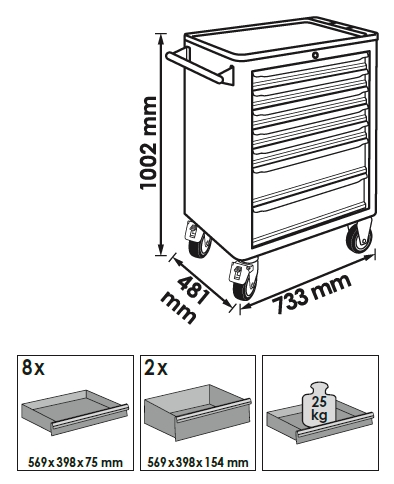 1002 mm

481 mm

733 mm

8x

569x398x75 mm

2x

569x398x154 mm

25 kg